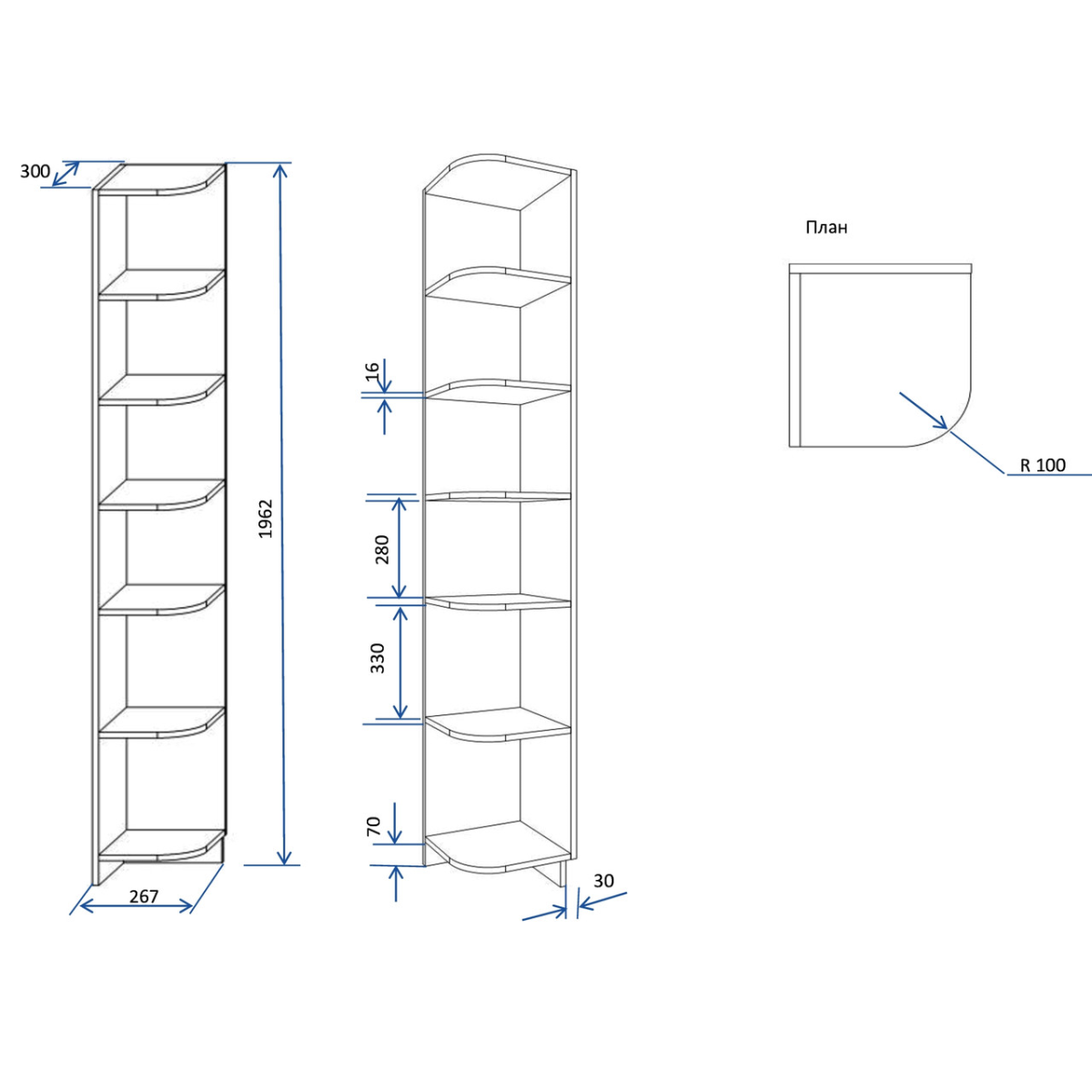 300

1962

267

16

280

330

70

30

План

R 100